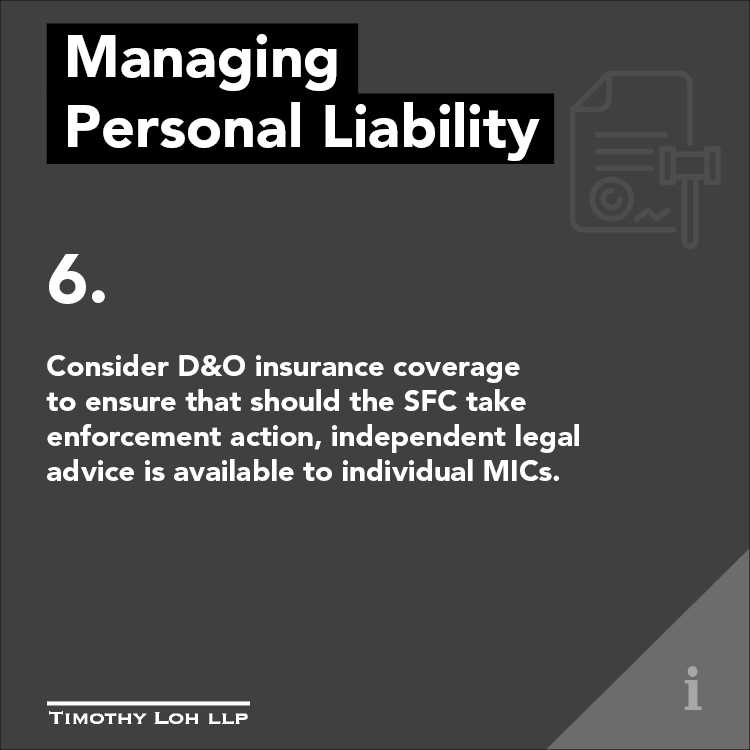 Managing
Personal Liability

6.

Consider D&O insurance coverage to ensure that should the SFC take enforcement action, independent legal advice is available to individual MICs.

TIMOTHY LOH LLP

i